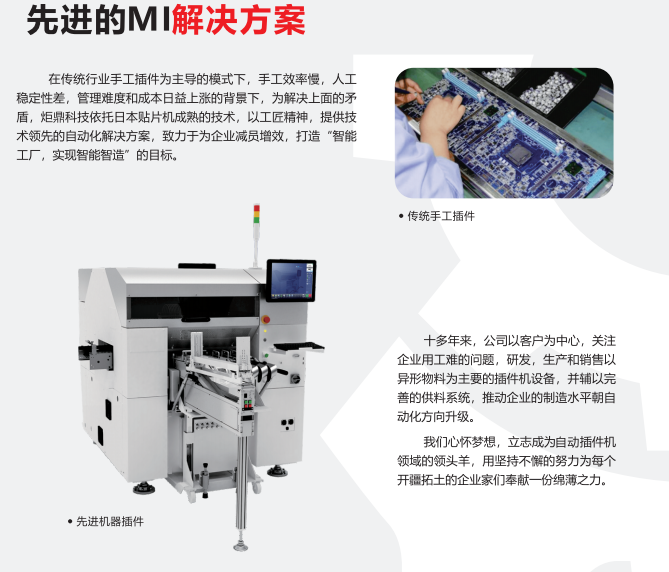 先进的MI解决方案

在传统行业手工插件为主导的模式下，手工效率慢，人工稳定性差，管理难度和成本日益上涨的背景下，为解决上面的矛盾，炬鼎科技依托日本贴片机成熟的技术，以工匠精神，提供技术领先的自动化解决方案，致力于为企业减员增效，打造“智能工厂，实现智能智造”的目标。

• 传统手工插件

十多年来，公司以客户为中心，关注企业用工难的问题，研发，生产和销售以异形物料为主要的插件机设备，并辅以完善的供料系统，推动企业的制造水平朝自动化方向升级。

我们心怀梦想，立志成为自动插件机领域的领头羊，用坚持不懈的努力为每个开疆拓土的企业家们奉献一份绵薄之力。

• 先进机器插件